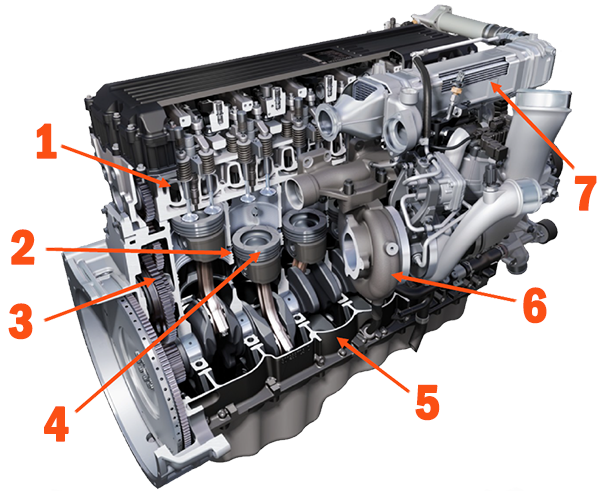 1
2
3
4
5
6
7